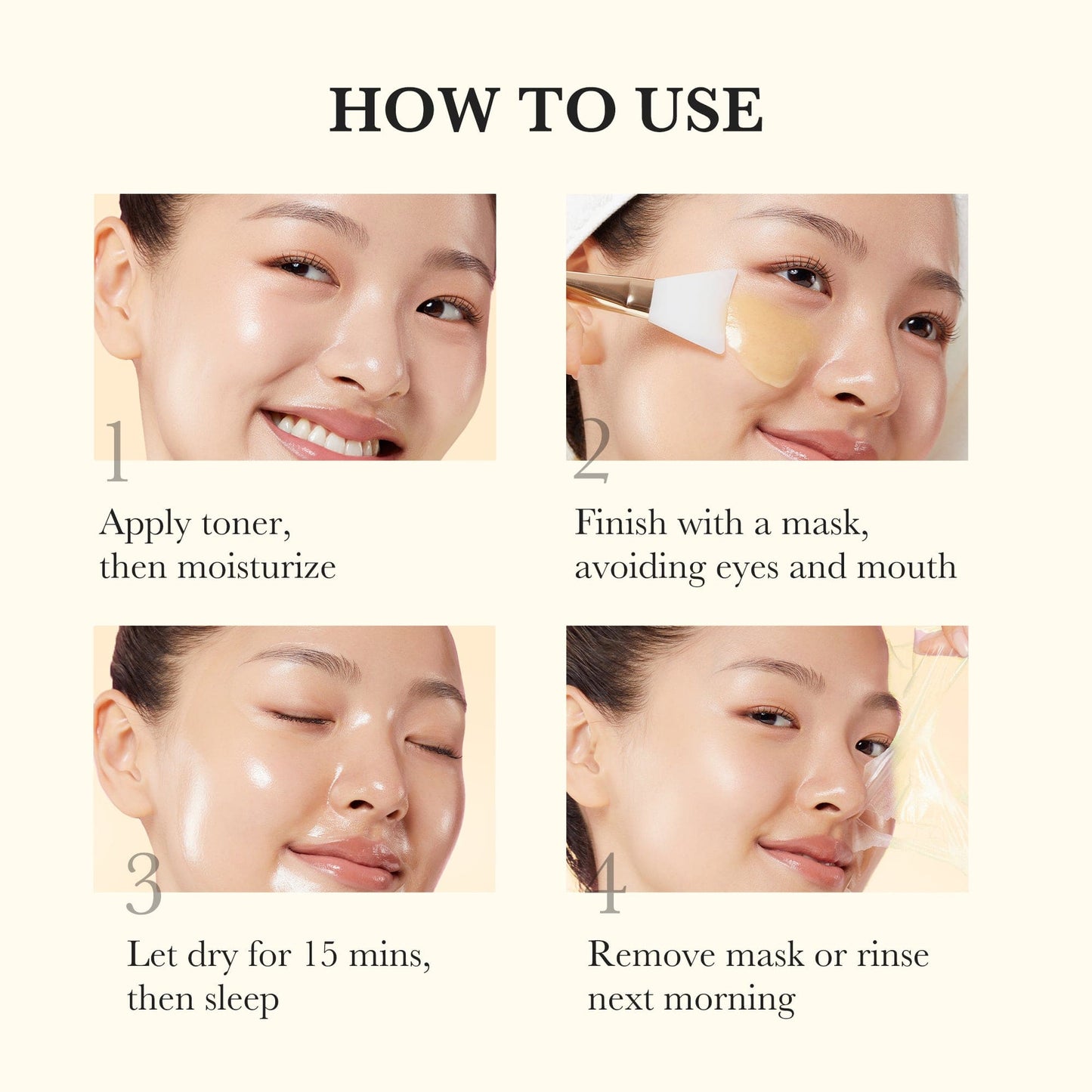 HOW TO USE

1

Apply toner, then moisturize

2

Finish with a mask, avoiding eyes and mouth

3

Let dry for 15 mins, then sleep

4

Remove mask or rinse next morning