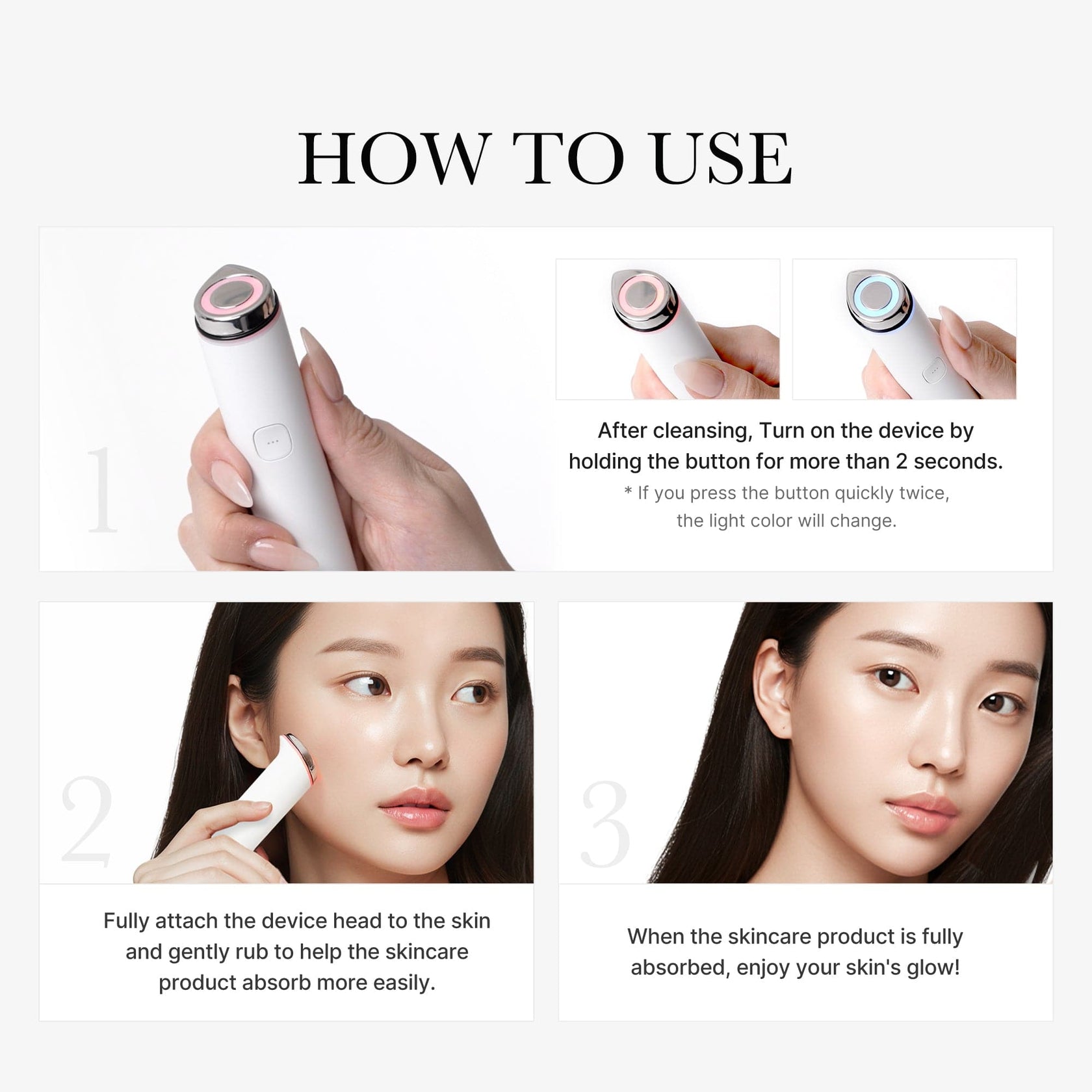 HOW TO USE

1

After cleansing, Turn on the device by holding the button for more than 2 seconds.

* If you press the button quickly twice, the light color will change.

2

Fully attach the device head to the skin and gently rub to help the skincare product absorb more easily.

3

When the skincare product is fully absorbed, enjoy your skin's glow!